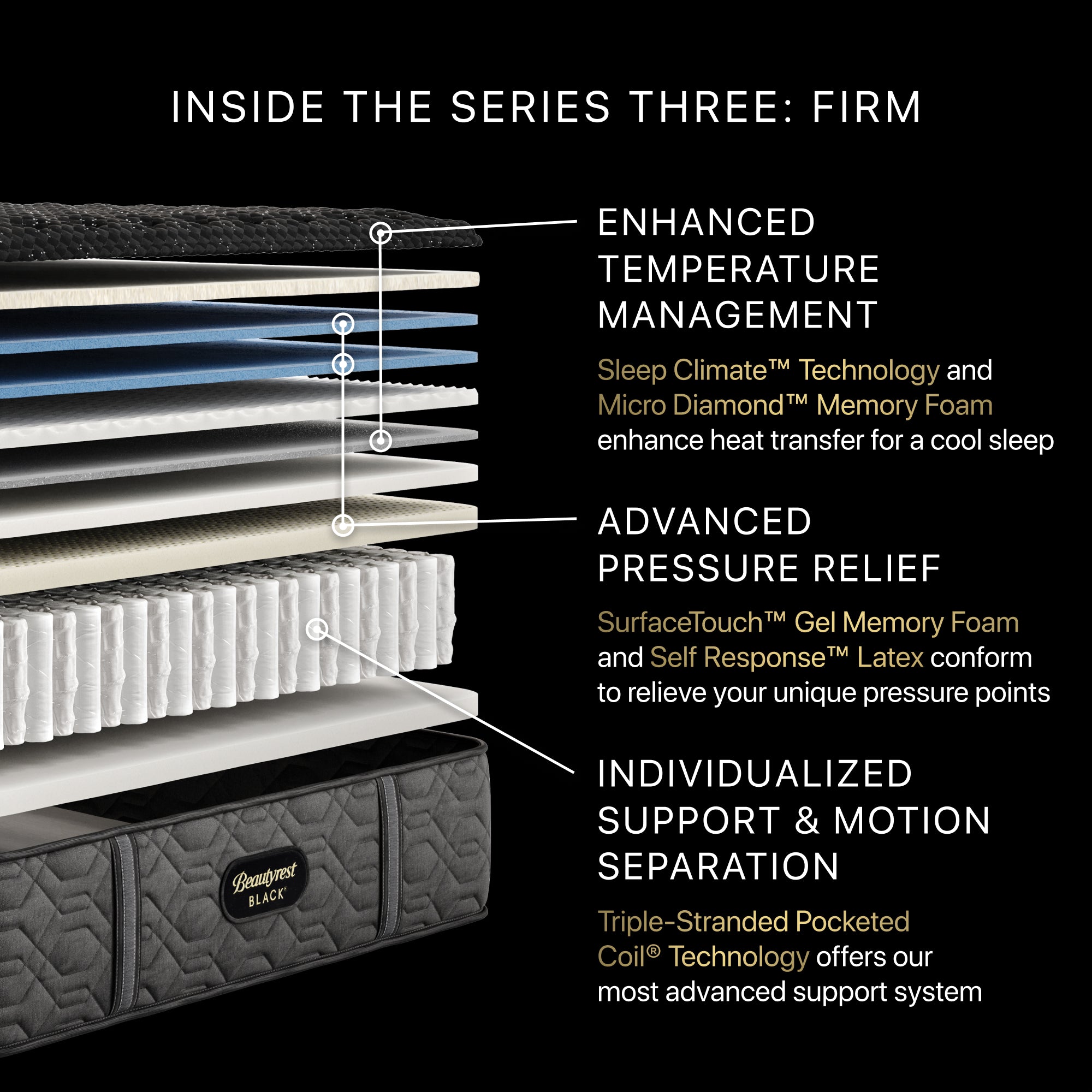 INSIDE THE SERIES THREE: FIRM

ENHANCED TEMPERATURE MANAGEMENT

Sleep Climate™ Technology and Micro Diamond™ Memory Foam enhance heat transfer for a cool sleep

ADVANCED PRESSURE RELIEF

SurfaceTouch™ Gel Memory Foam and Self Response™ Latex conform to relieve your unique pressure points

INDIVIDUALIZED SUPPORT & MOTION SEPARATION

Triple-Stranded Pocketed Coil® Technology offers our most advanced support system

Beautyrest BLACK®